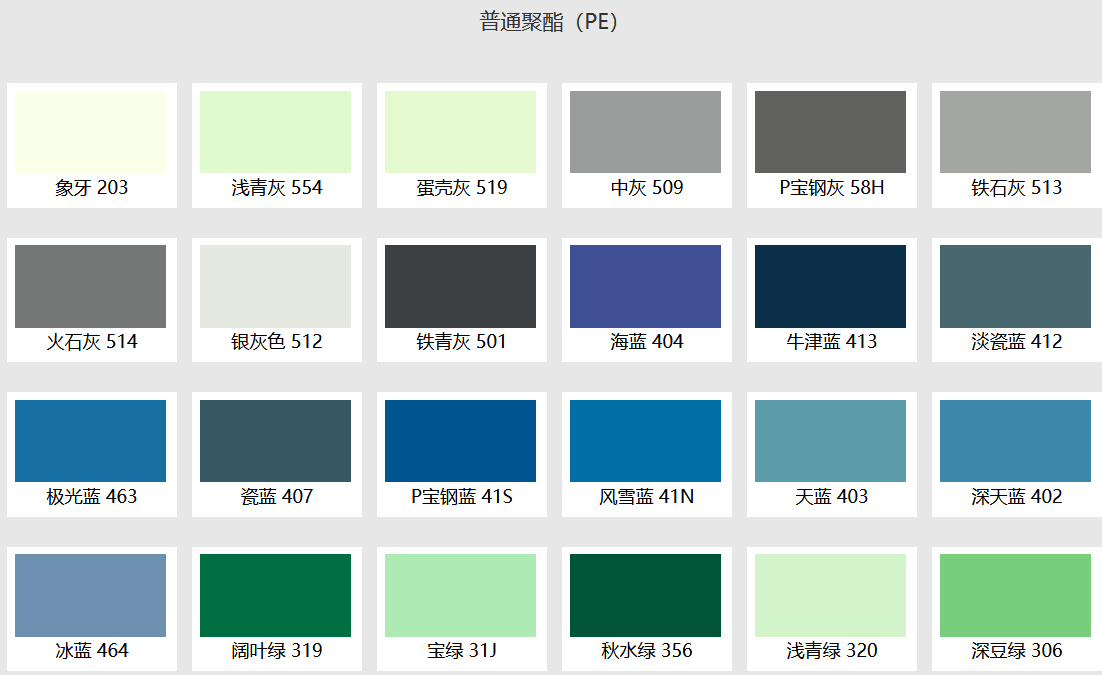 普通聚酯（PE）

象牙 203
浅青灰 554
蛋壳灰 519
中灰 509
P宝钢灰 58H
铁石灰 513

火石灰 514
银灰色 512
铁青灰 501
海蓝 404
牛津蓝 413
淡瓷蓝 412

极光蓝 463
瓷蓝 407
P宝钢蓝 41S
风雪蓝 41N
天蓝 403
深天蓝 402

冰蓝 464
阔叶绿 319
宝绿 31J
秋水绿 356
浅青绿 320
深豆绿 306